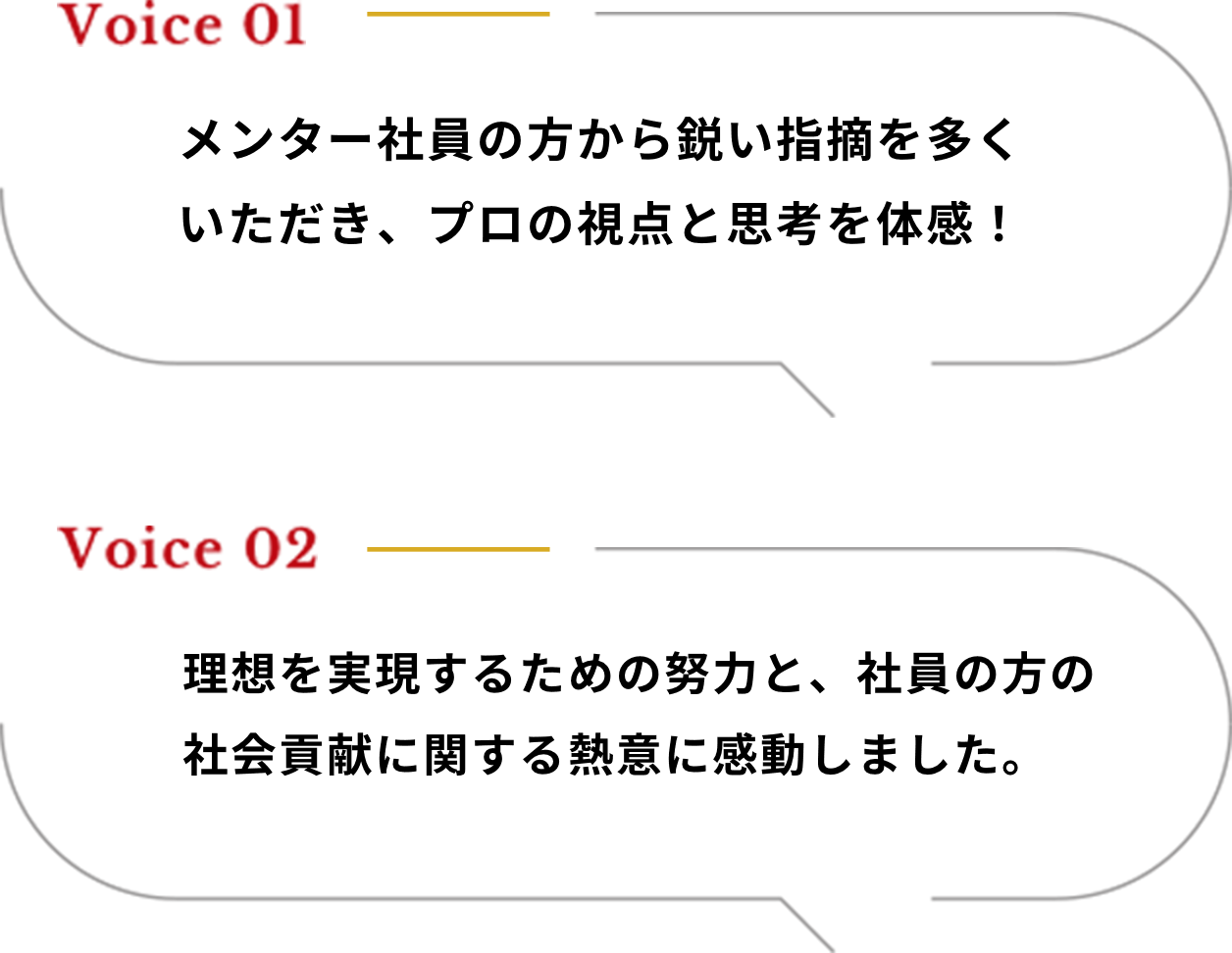 Voice 01

メンター社員の方から鋭い指摘を多くいただき、プロの視点と思考を体感！

Voice 02

理想を実現するための努力と、社員の方の社会貢献に関する熱意に感動しました。